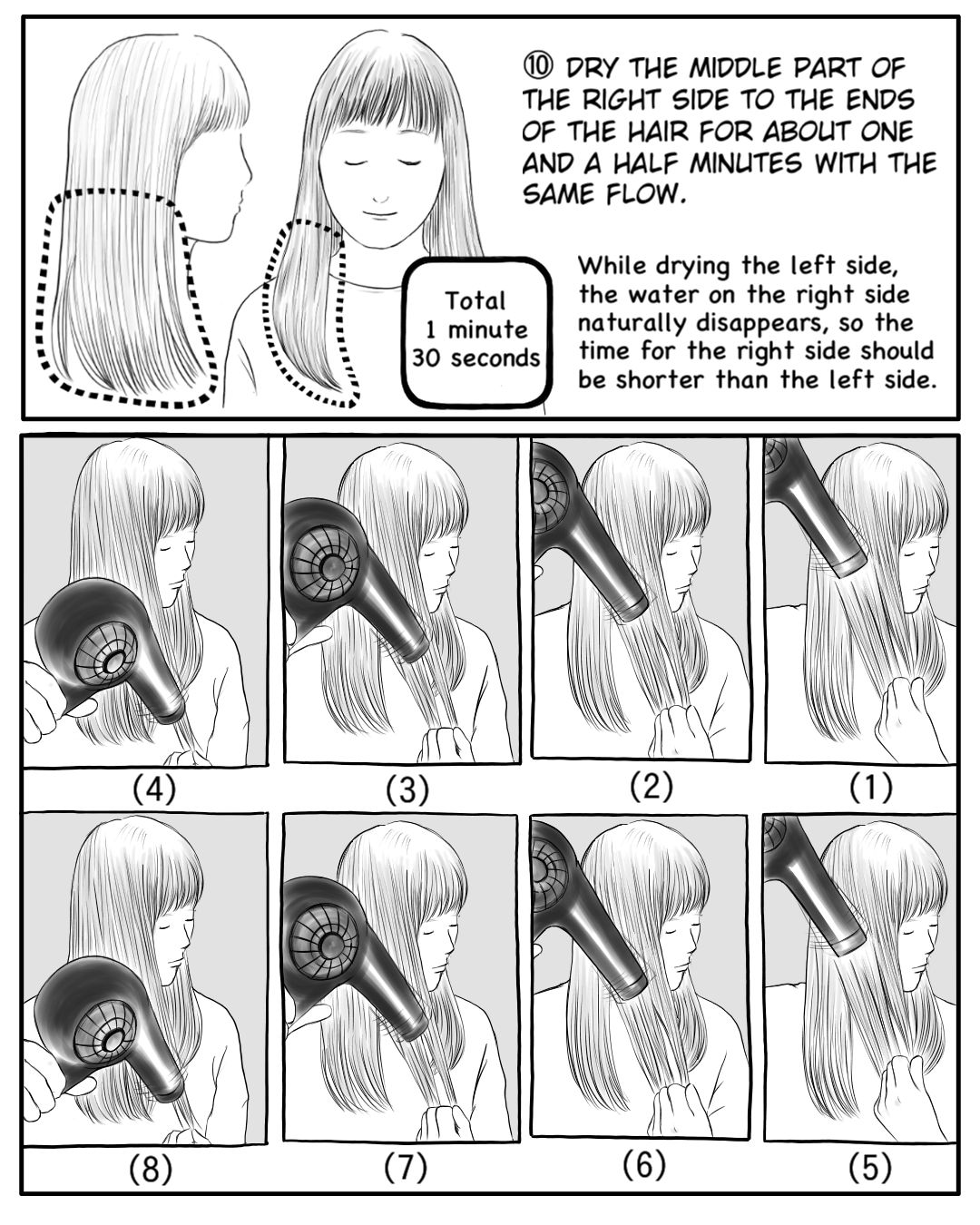 ⑩ DRY THE MIDDLE PART OF THE RIGHT SIDE TO THE ENDS OF THE HAIR FOR ABOUT ONE AND A HALF MINUTES WITH THE SAME FLOW.

Total 1 minute 30 seconds

While drying the left side, the water on the right side naturally disappears, so the time for the right side should be shorter than the left side.

(4)

(3)

(2)

(1)

(8)

(7)

(6)

(5)