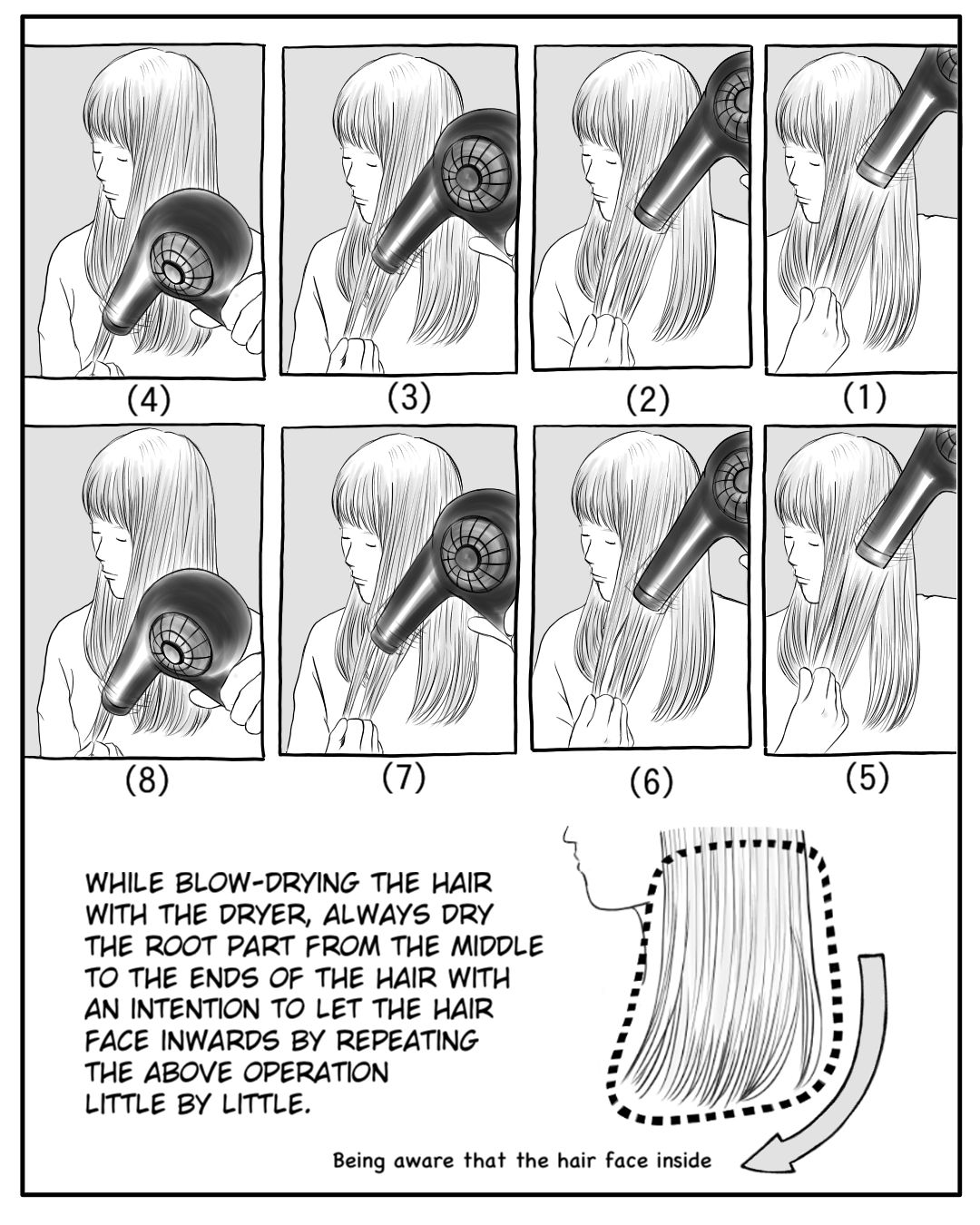 (4) (3) (2) (1)

(8) (7) (6) (5)

WHILE BLOW-DRYING THE HAIR WITH THE DRYER, ALWAYS DRY THE ROOT PART FROM THE MIDDLE TO THE ENDS OF THE HAIR WITH AN INTENTION TO LET THE HAIR FACE INWARDS BY REPEATING THE ABOVE OPERATION LITTLE BY LITTLE.

Being aware that the hair face inside