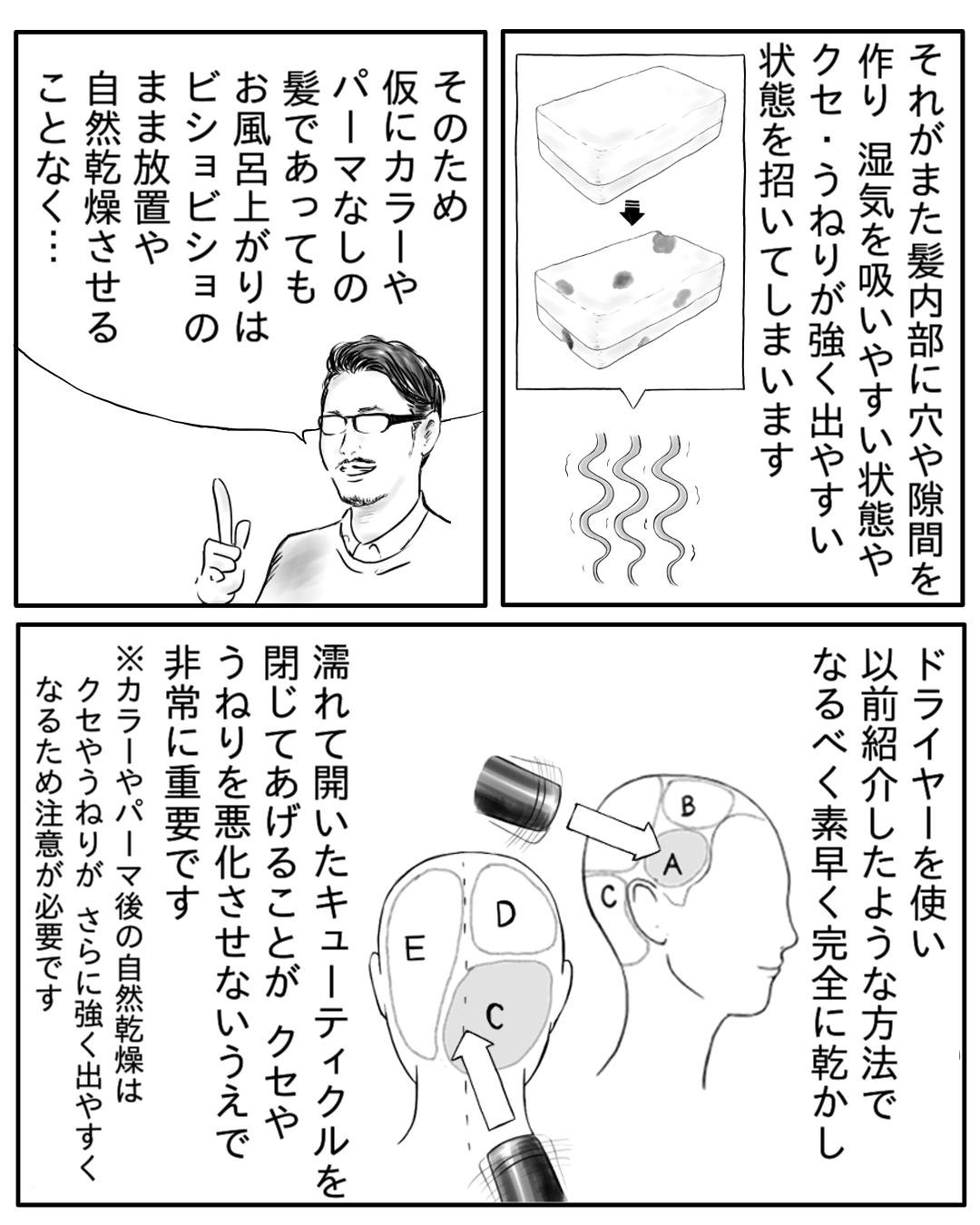 それがまた髪内部に穴や隙間を作り 湿気を吸いやすい状態やクセ・うねりが強く出やすい状態を招いてしまいます

そのため仮にカラーやパーマなしの髪であってもお風呂上がりはビショビショのまま放置や自然乾燥させることなく…

ドライヤーを使い以前紹介したような方法でなるべく素早く完全に乾かし

B
A
C
D
E
C

濡れて開いたキューティクルを閉じてあげることが クセやうねりを悪化させないうえで非常に重要です

※カラーやパーマ後の自然乾燥はクセやうねりが さらに強く出やすくなるため注意が必要です